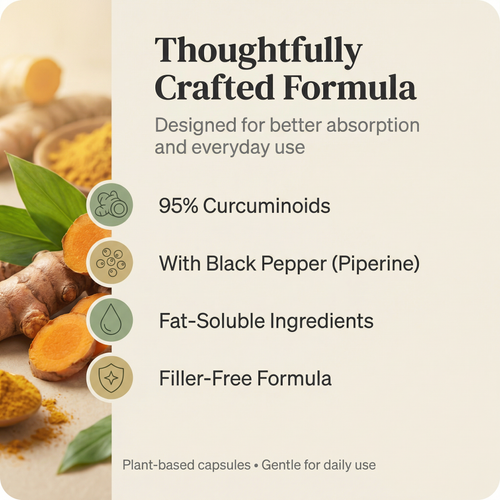 Thoughtfully Crafted Formula

Designed for better absorption and everyday use

95% Curcuminoids

With Black Pepper (Piperine)

Fat-Soluble Ingredients

Filler-Free Formula

Plant-based capsules • Gentle for daily use