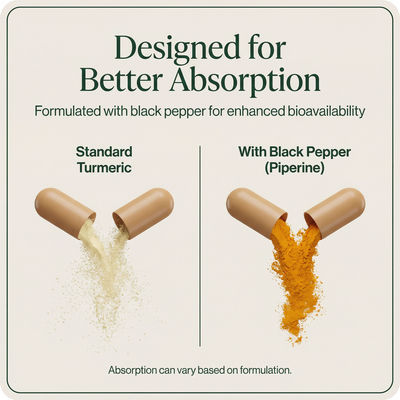 Designed for Better Absorption

Formulated with black pepper for enhanced bioavailability

Standard Turmeric

With Black Pepper (Piperine)

Absorption can vary based on formulation.