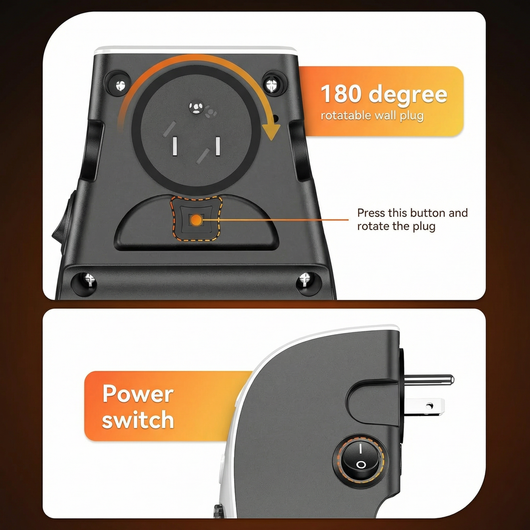 180 degree
rotatable wall plug

Press this button and rotate the plug

Power switch